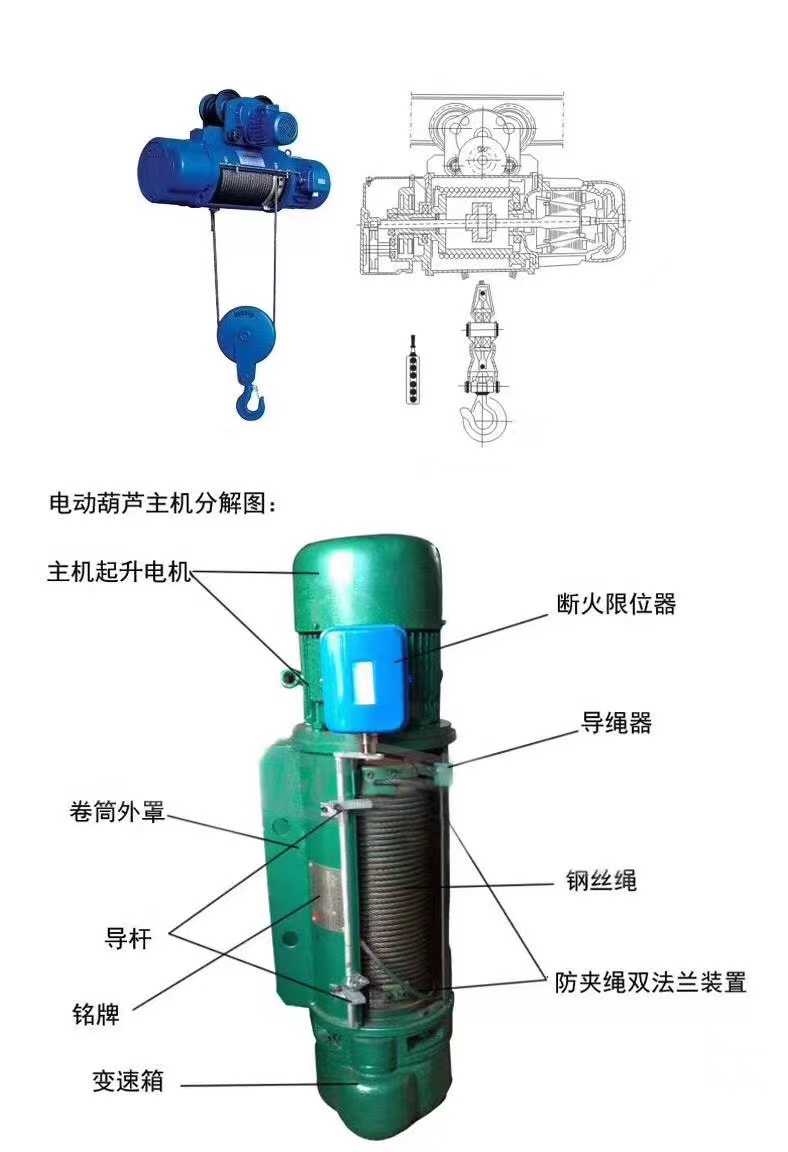 电动葫芦主机分解图：

主机起升电机

断火限位器

导绳器

卷筒外罩

钢丝绳

导杆

防夹绳双法兰装置

铭牌

变速箱